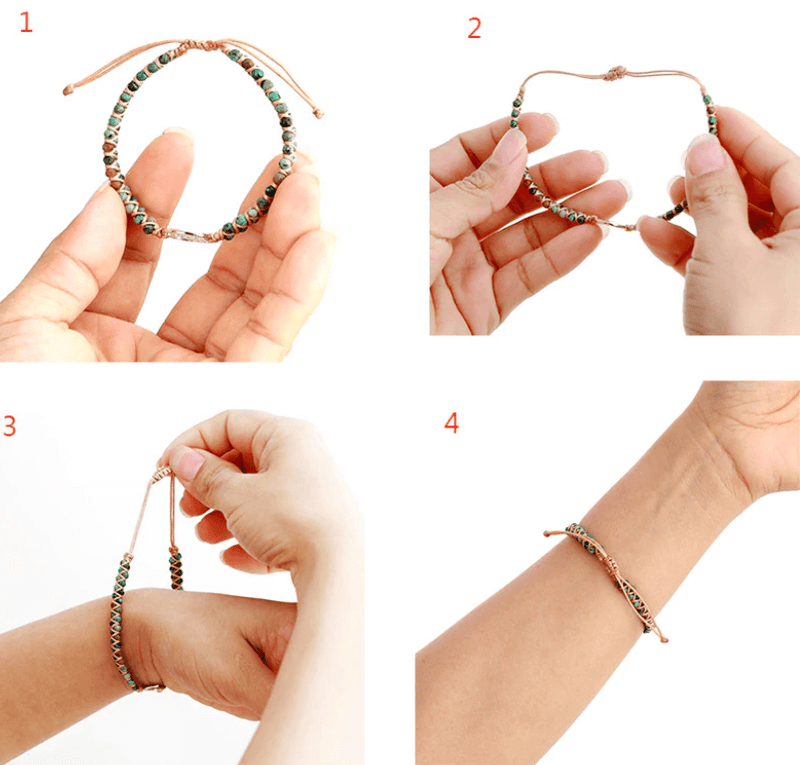 1

2

3

4