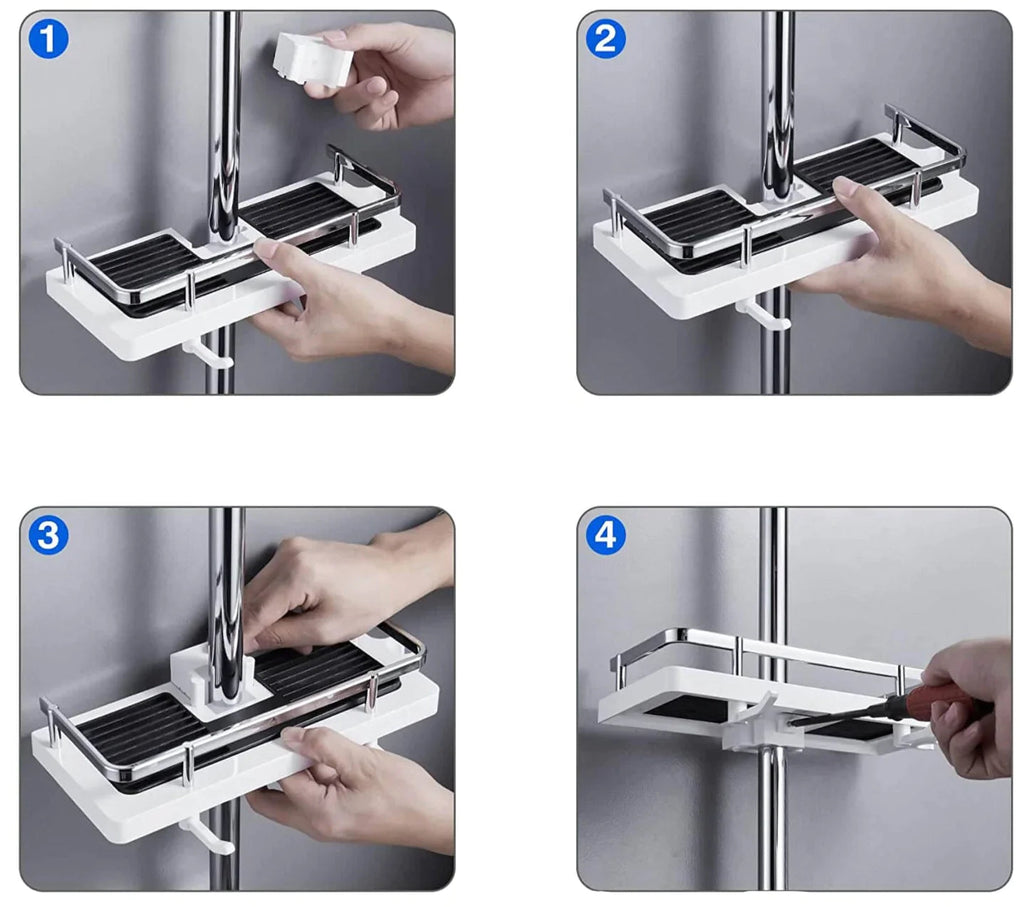 1

2

3

4