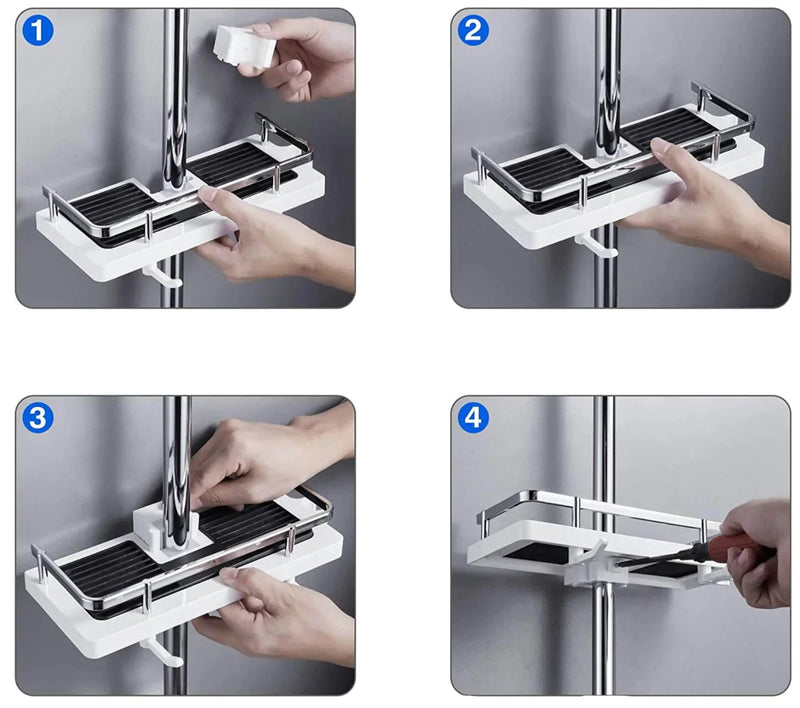 1

2

3

4